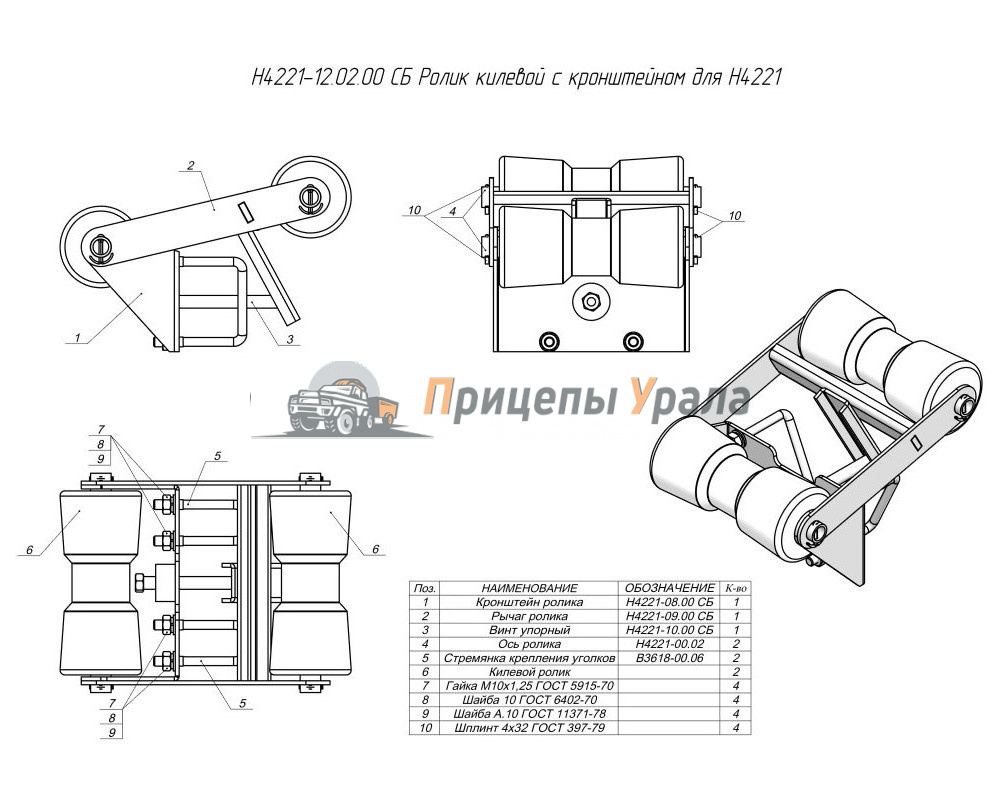 Н4221-12.02.00 СБ Ролик килевой с кронштейном для Н4221

2

1

3

10

4

10

Прицепы Урала

7
8
9

5

6

6

7
8
9

5

| Поз. | НАИМЕНОВАНИЕ | ОБОЗНАЧЕНИЕ | К-во |
|---|---|---|---|
| 1 | Кронштейн ролика | Н4221-08.00 СБ | 1 |
| 2 | Рычаг ролика | Н4221-09.00 СБ | 1 |
| 3 | Винт упорный | Н4221-10.00 СБ | 1 |
| 4 | Ось ролика | Н4221-00.02 | 2 |
| 5 | Стремянка крепления уголков | В3618-00.06 | 2 |
| 6 | Килевой ролик | | 2 |
| 7 | Гайка М10х1,25 ГОСТ 5915-70 | | 4 |
| 8 | Шайба 10 ГОСТ 6402-70 | | 4 |
| 9 | Шайба А.10 ГОСТ 11371-78 | | 4 |
| 10 | Шплинт 4х32 ГОСТ 397-79 | | 4 |